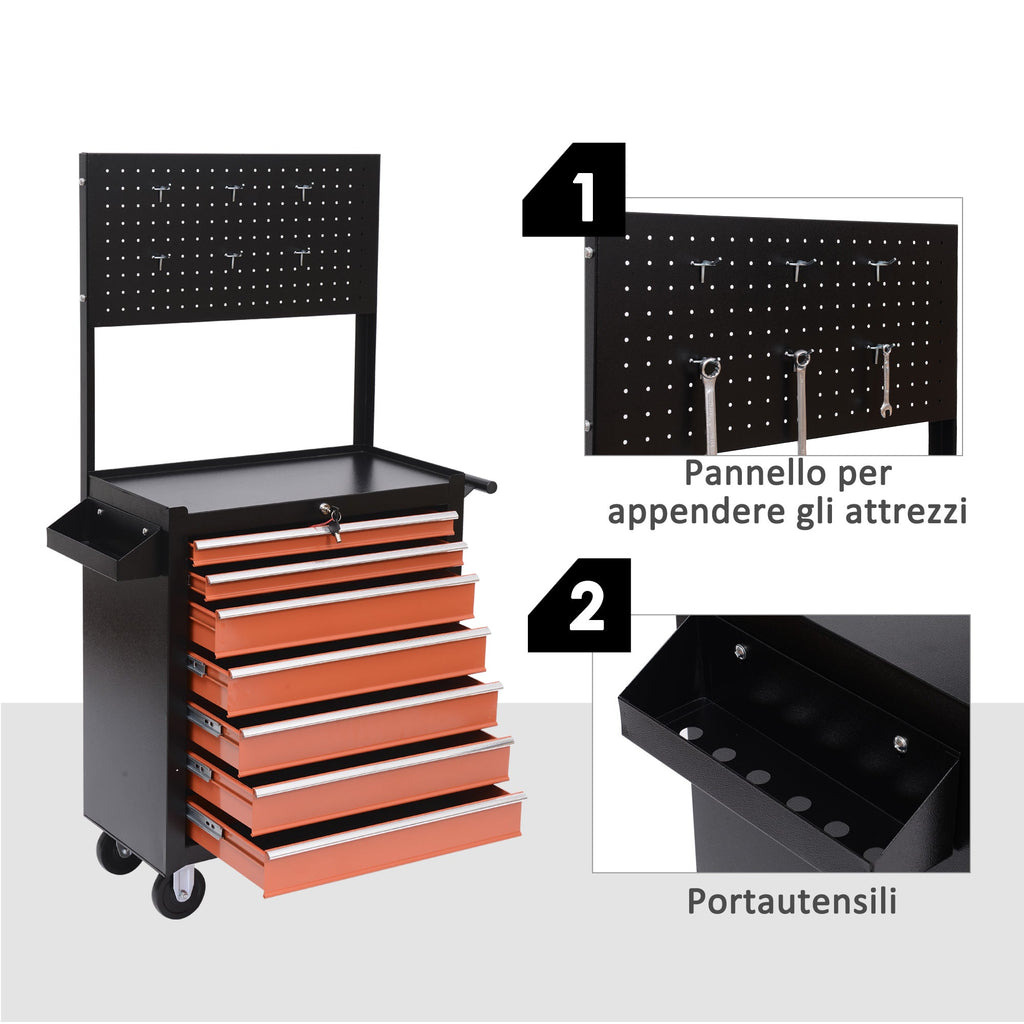 1

Pannello per appendere gli attrezzi

2

Portautensili