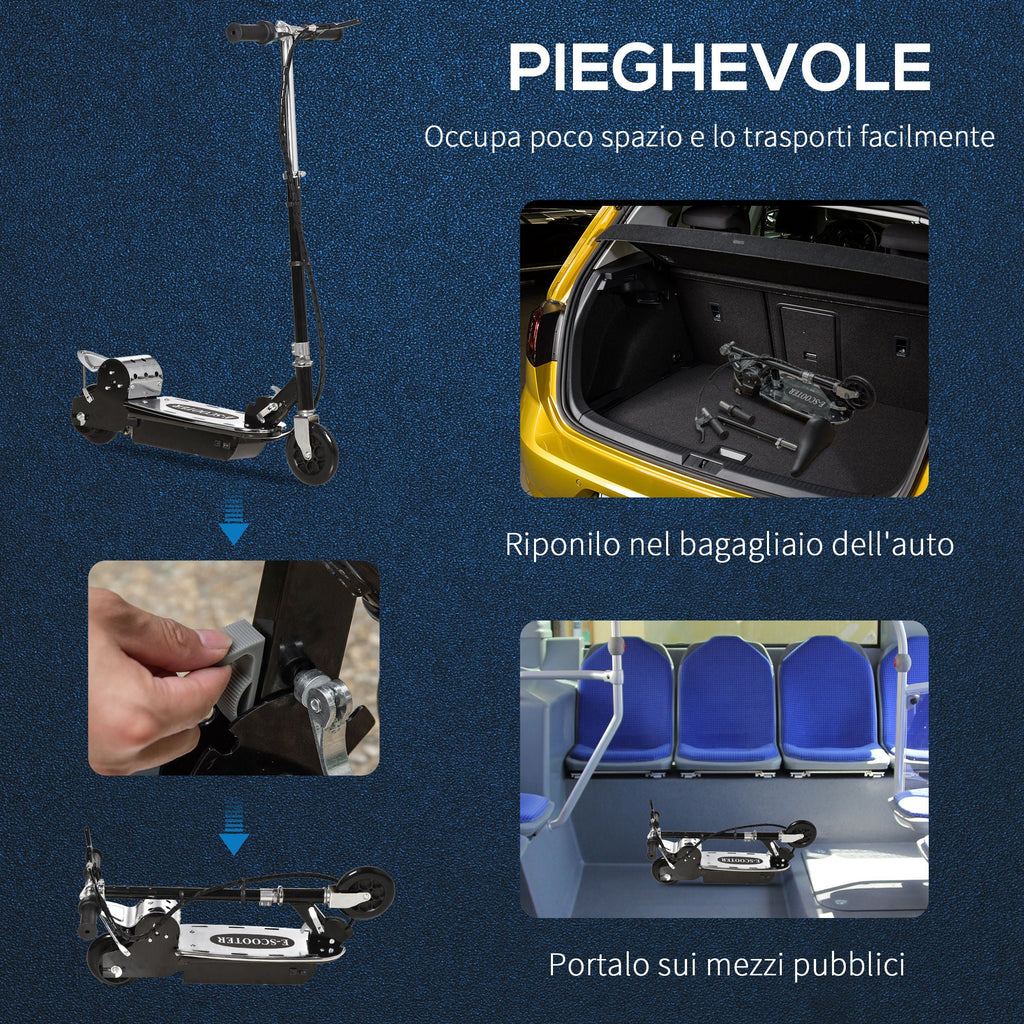 PIEGHEVOLE

Occupa poco spazio e lo trasporti facilmente

E-SCOOTER

Riponilo nel bagagliaio dell'auto

E-SCOOTER

E-SCOOTER

Portalo sui mezzi pubblici